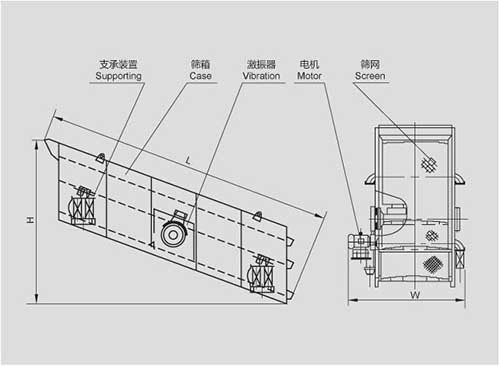 支承装置
Supporting

筛箱
Case

激振器
Vibration

电机
Motor

筛网
Screen

L

H

W